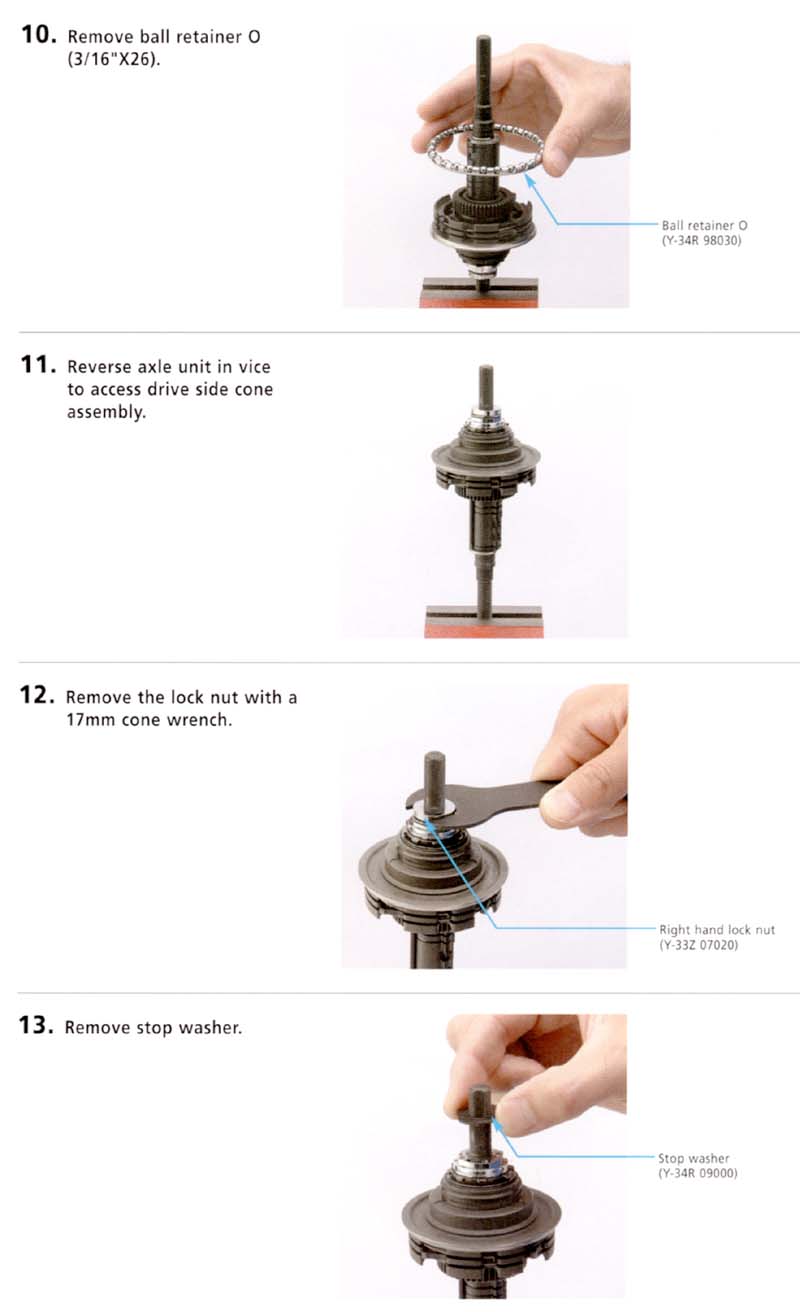 10. Remove ball retainer O (3/16"X26).

Ball retainer O
(Y-34R 98030)

11. Reverse axle unit in vice to access drive side cone assembly.

12. Remove the lock nut with a 17mm cone wrench.

Right hand lock nut
(Y-33Z 07020)

13. Remove stop washer.

Stop washer
(Y-34R 09000)